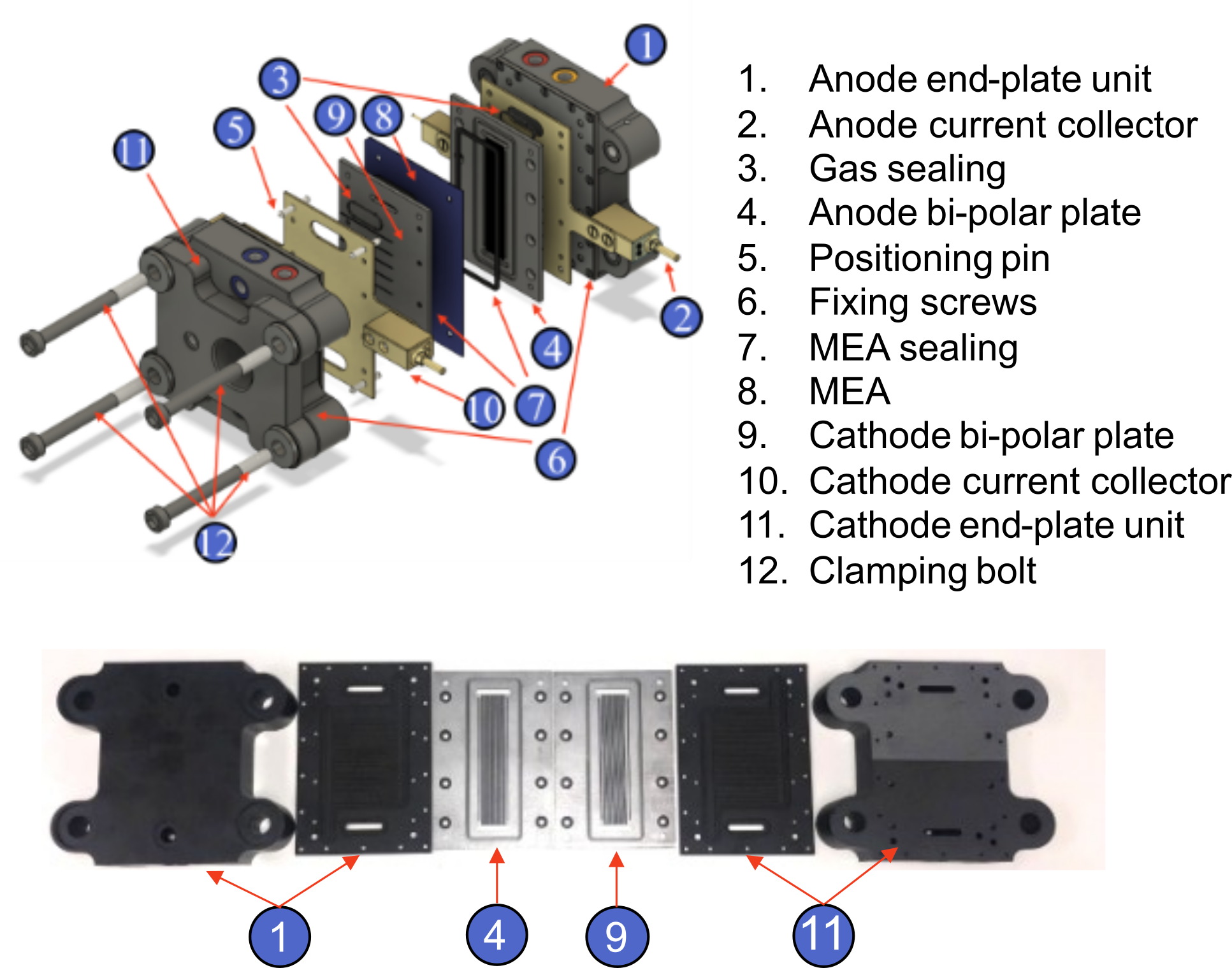 1
3
9
8
5
11
2
4
10
7
6
12

1. Anode end-plate unit
2. Anode current collector
3. Gas sealing
4. Anode bi-polar plate
5. Positioning pin
6. Fixing screws
7. MEA sealing
8. MEA
9. Cathode bi-polar plate
10. Cathode current collector
11. Cathode end-plate unit
12. Clamping bolt

1
4
9
11